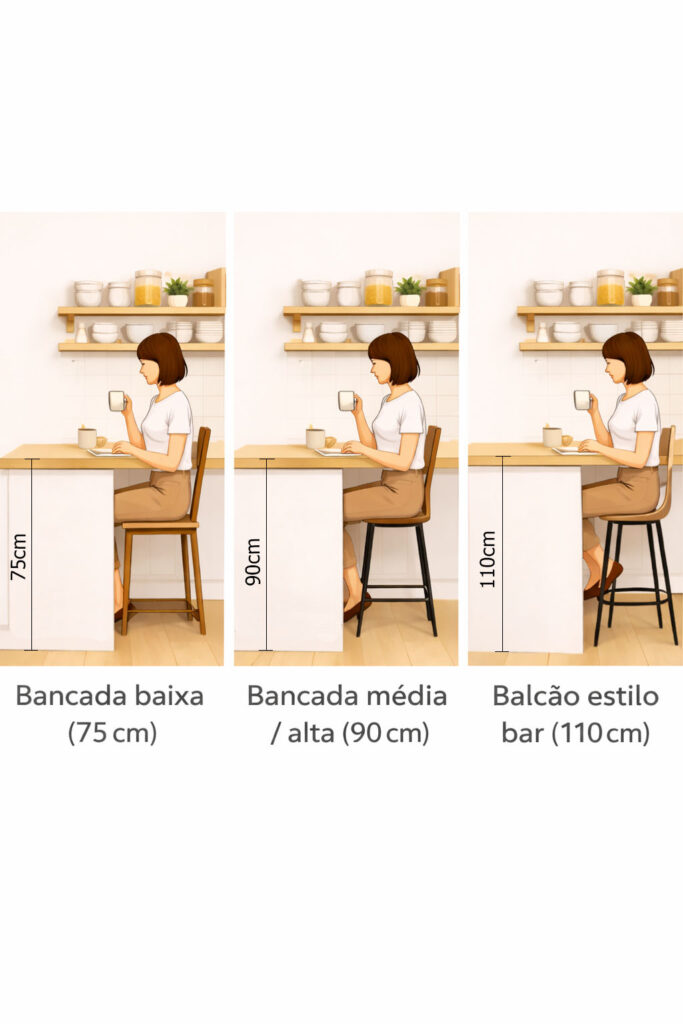 75cm

Bancada baixa (75 cm)

90cm

Bancada média / alta (90 cm)

110cm

Balcão estilo bar (110 cm)